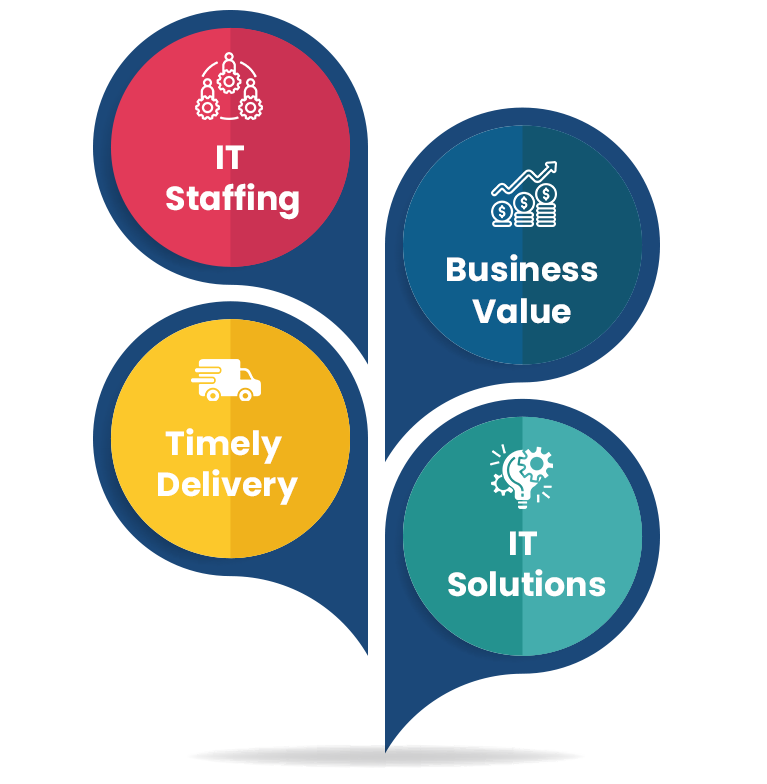 IT Staffing

Business Value

Timely Delivery

IT Solutions